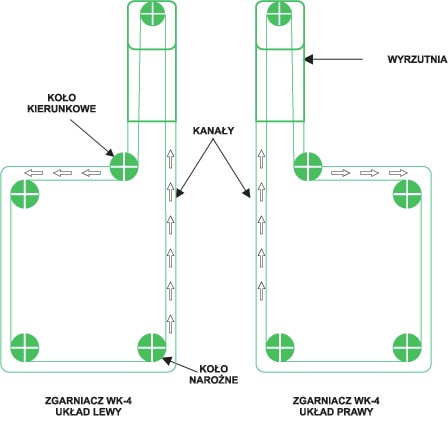 WYRZUTNIA

KOŁO KIERUNKOWE

KANAŁY

KOŁO NAROŻNE

ZGARNIACZ WK-4
UKŁAD LEWY

ZGARNIACZ WK-4
UKŁAD PRAWY