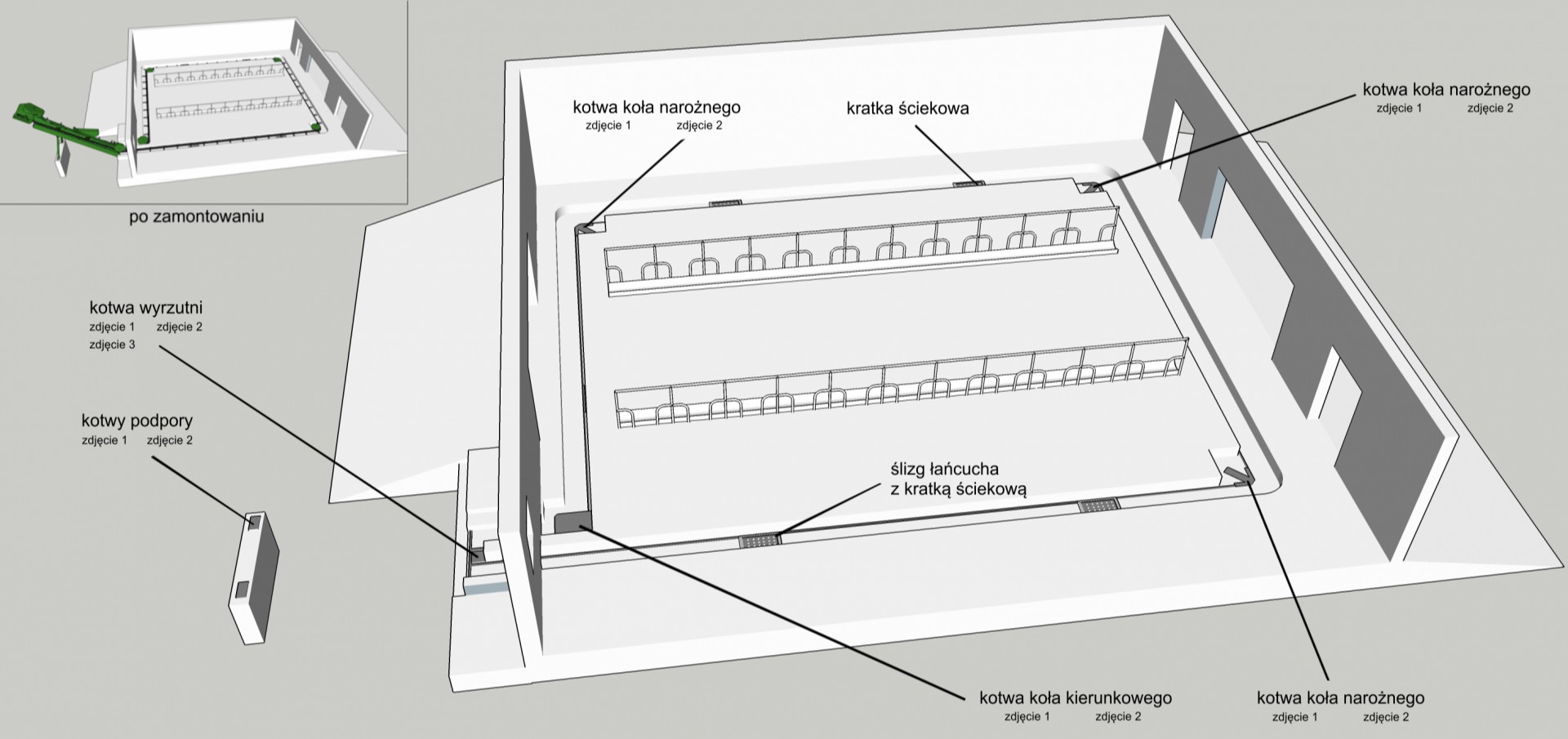 po zamontowaniu

kotwa koła narożnego
zdjęcie 1 zdjęcie 2

kratka ściekowa

kotwa koła narożnego
zdjęcie 1 zdjęcie 2

kotwa wyrzutni
zdjęcie 1 zdjęcie 2
zdjęcie 3

kotwy podpory
zdjęcie 1 zdjęcie 2

ślizg łańcucha
z kratką ściekową

kotwa koła kierunkowego
zdjęcie 1 zdjęcie 2

kotwa koła narożnego
zdjęcie 1 zdjęcie 2